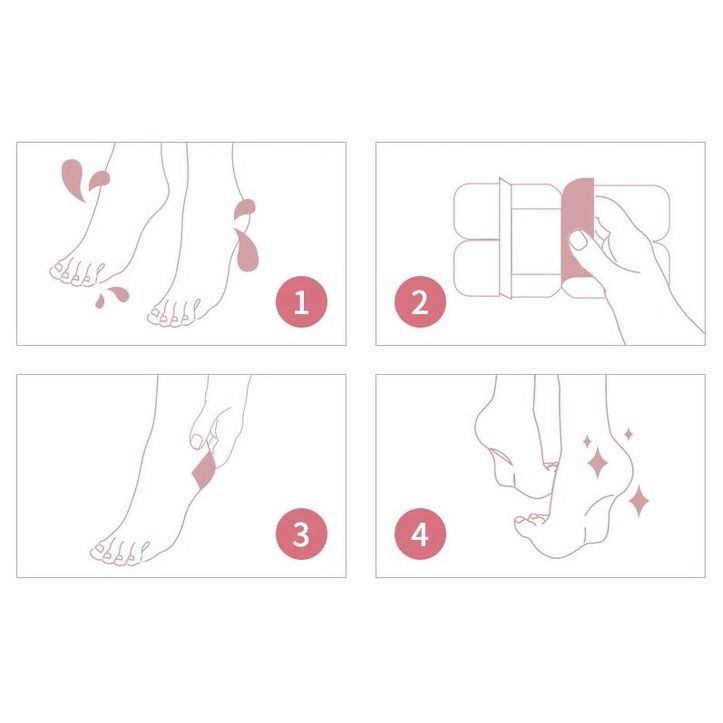 1

2

3

4